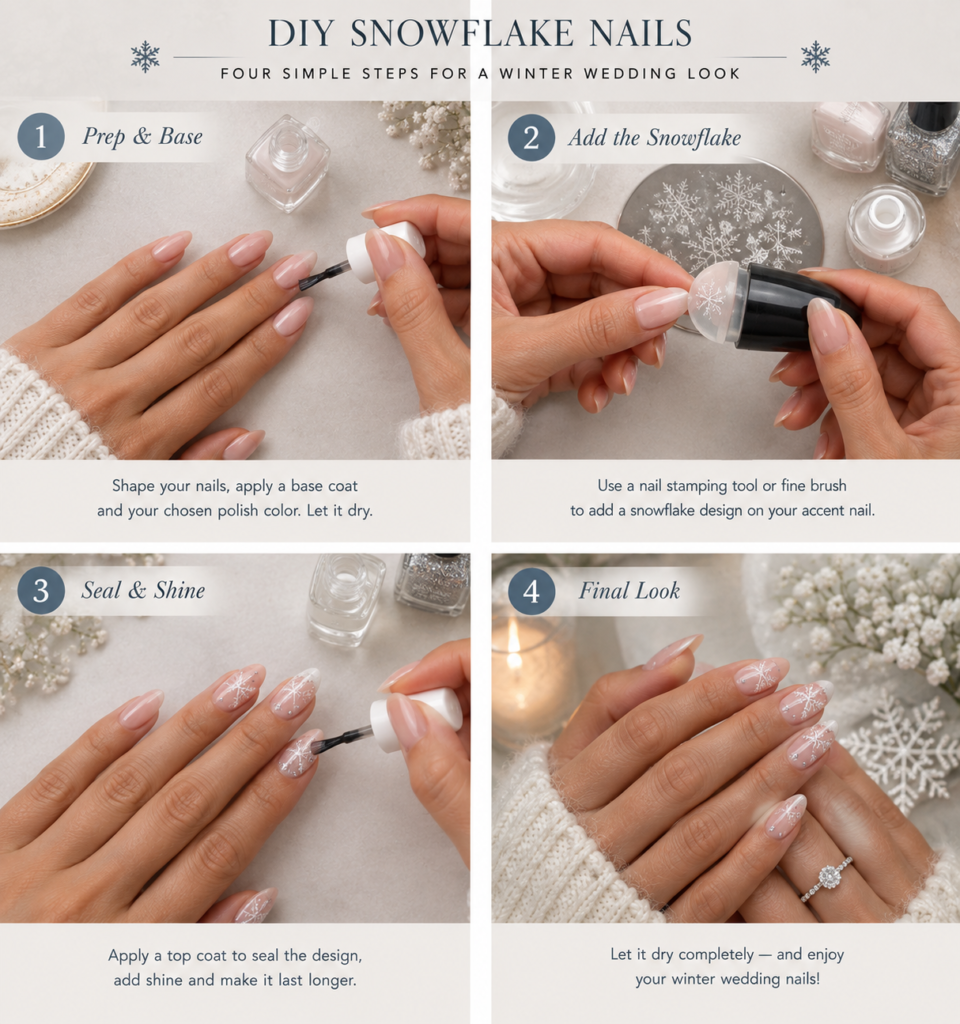 DIY SNOWFLAKE NAILS
FOUR SIMPLE STEPS FOR A WINTER WEDDING LOOK

1 Prep & Base

Shape your nails, apply a base coat and your chosen polish color. Let it dry.

2 Add the Snowflake

Use a nail stamping tool or fine brush to add a snowflake design on your accent nail.

3 Seal & Shine

Apply a top coat to seal the design, add shine and make it last longer.

4 Final Look

Let it dry completely — and enjoy your winter wedding nails!